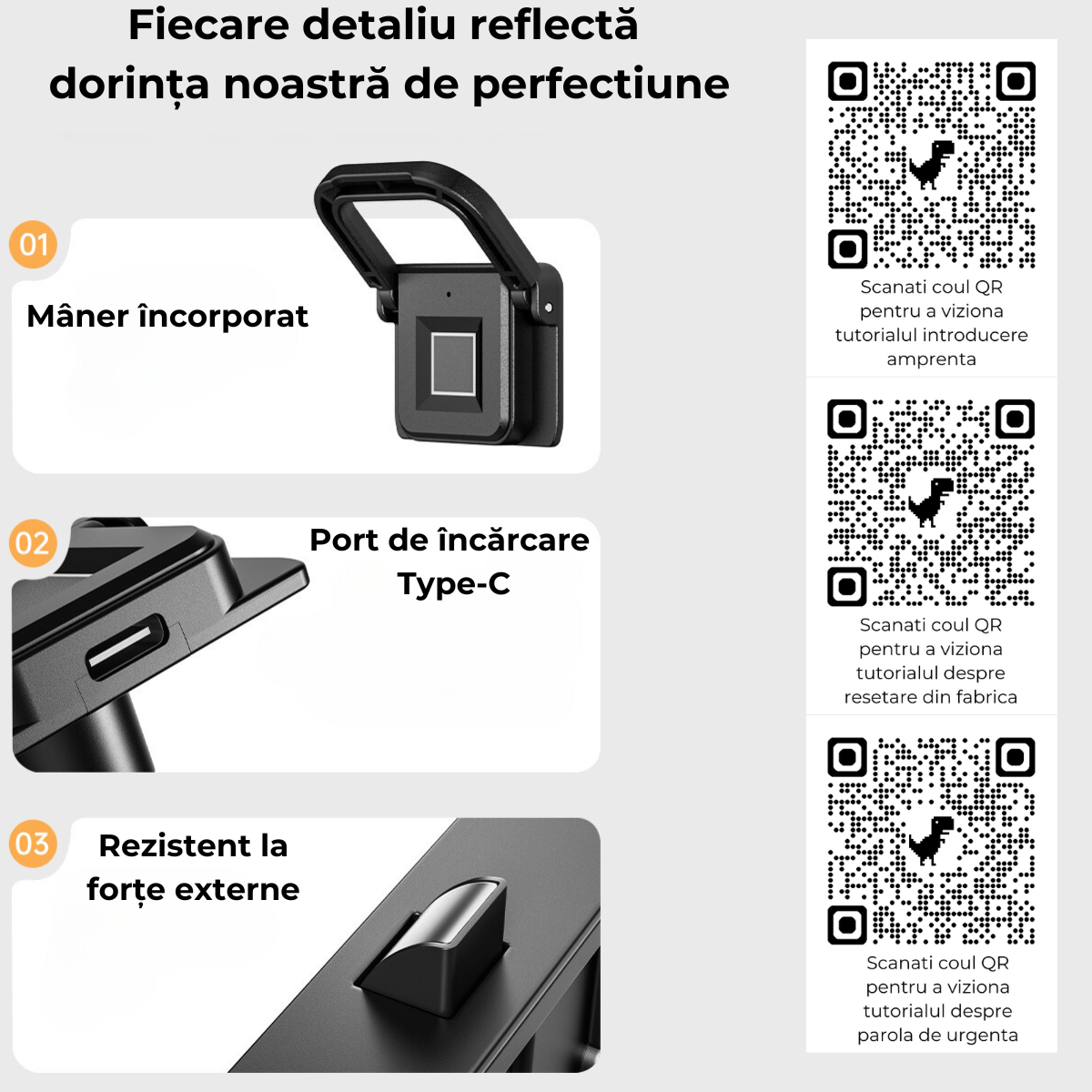 Fiecare detaliu reflectă dorința noastră de perfectiune

01

Mâner încorporat

02

Port de încărcare Type-C

03

Rezistent la forțe externe

Scanati coul QR pentru a viziona tutorialul introducere amprenta

Scanati coul QR pentru a viziona tutorialul despre resetare din fabrica

Scanati coul QR pentru a viziona tutorialul despre parola de urgenta